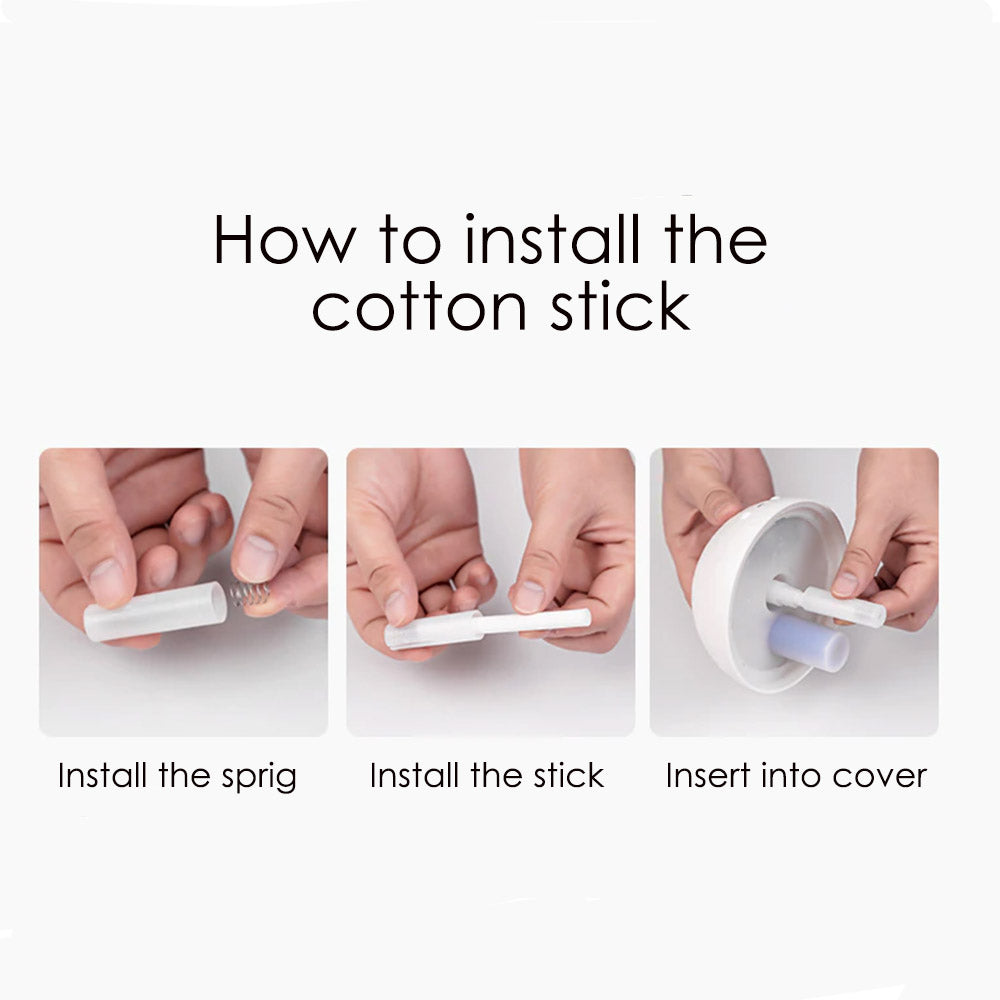 How to install the cotton stick

Install the sprig

Install the stick

Insert into cover