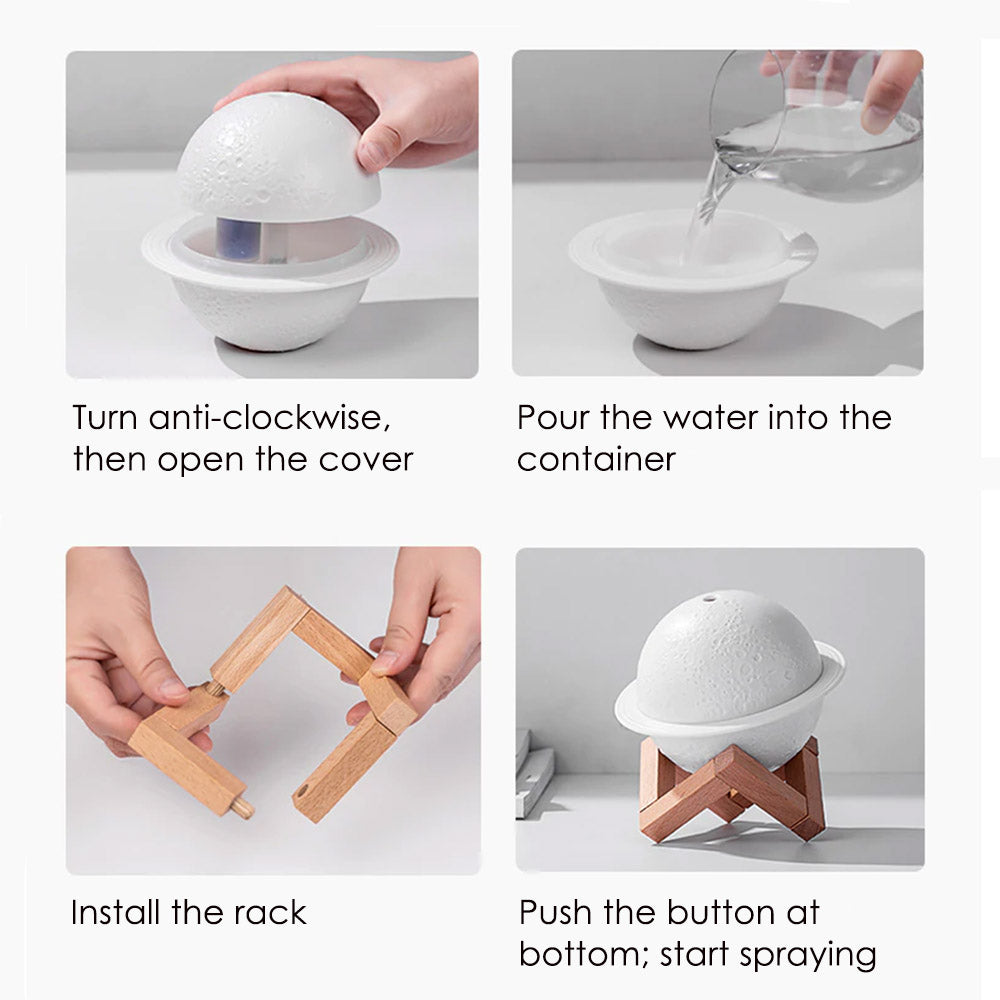 Turn anti-clockwise, then open the cover

Pour the water into the container

Install the rack

Push the button at bottom; start spraying